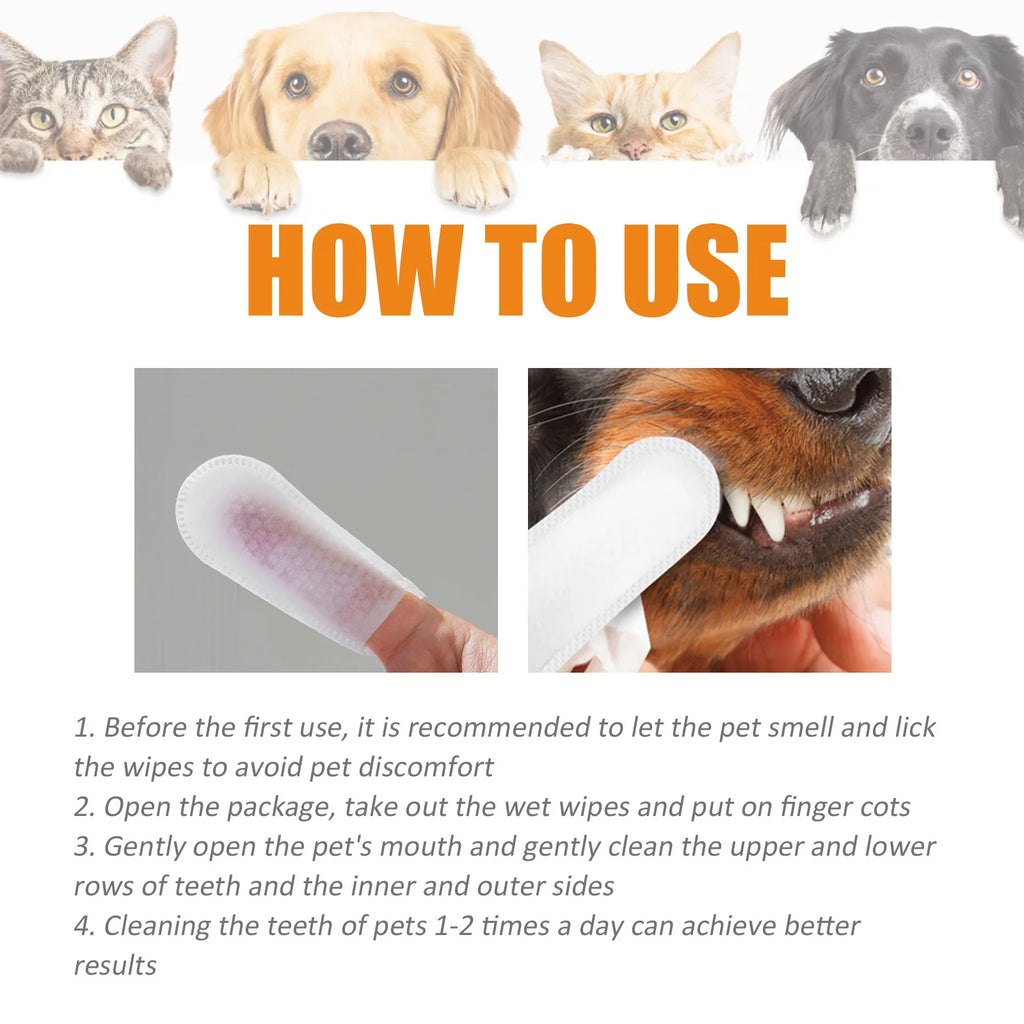 HOW TO USE

1. Before the first use, it is recommended to let the pet smell and lick the wipes to avoid pet discomfort
2. Open the package, take out the wet wipes and put on finger cots
3. Gently open the pet's mouth and gently clean the upper and lower rows of teeth and the inner and outer sides
4. Cleaning the teeth of pets 1-2 times a day can achieve better results